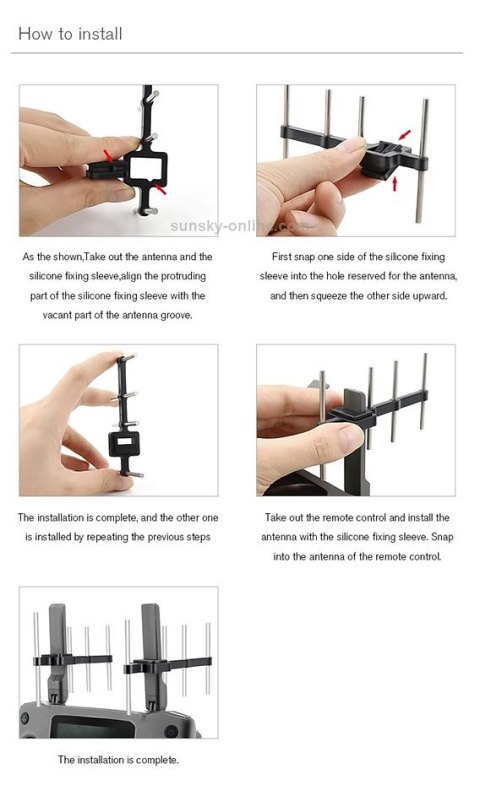 How to install

sunsky-online.com

As the shown,Take out the antenna and the silicone fixing sleeve,align the protruding part of the silicone fixing sleeve with the vacant part of the antenna groove.

First snap one side of the silicone fixing sleeve into the hole reserved for the antenna, and then squeeze the other side upward.

The installation is complete, and the other one is installed by repeating the previous steps

Take out the remote control and install the antenna with the silicone fixing sleeve. Snap into the antenna of the remote control.

The installation is complete.