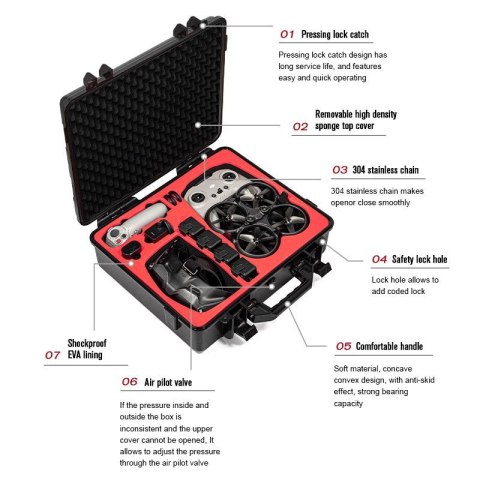 01 Pressing lock catch

Pressing lock catch design has long service life, and features easy and quick operating

02 Removable high density sponge top cover

03 304 stainless chain

304 stainless chain makes openor close smoothly

04 Safety lock hole

Lock hole allows to add coded lock

05 Comfortable handle

Soft material, concave convex design, with anti-skid effect, strong bearing capacity

06 Air pilot valve

If the pressure inside and outside the box is inconsistent and the upper cover cannot be opened, It allows to adjust the pressure through the air pilot valve

07 Shockproof EVA lining