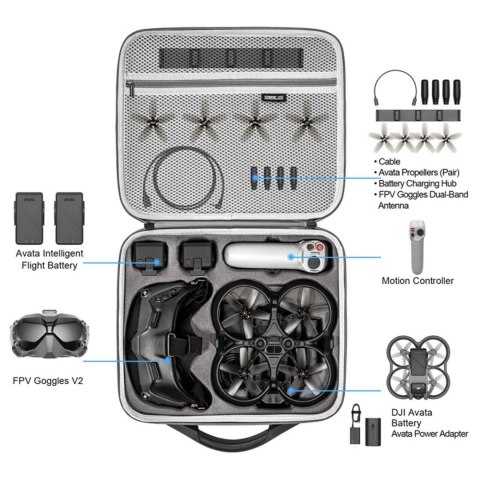 • Cable
• Avata Propellers (Pair)
• Battery Charging Hub
• FPV Goggles Dual-Band Antenna

Avata Intelligent Flight Battery

Motion Controller

FPV Goggles V2

DJI Avata
Battery
Avata Power Adapter