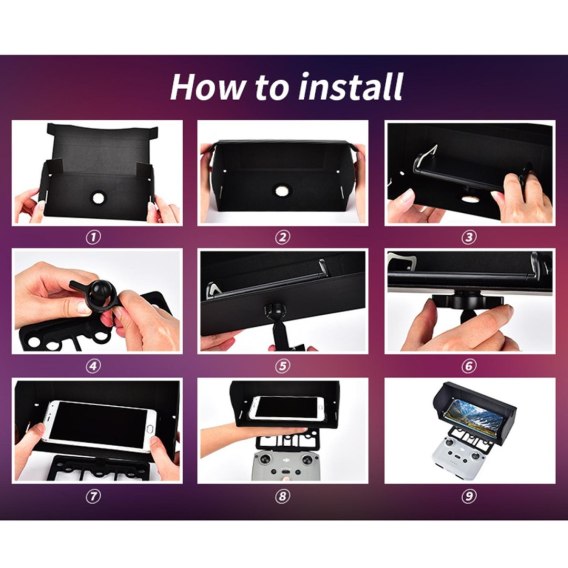 How to install

①

②

③

④

⑤

⑥

⑦

⑧

⑨