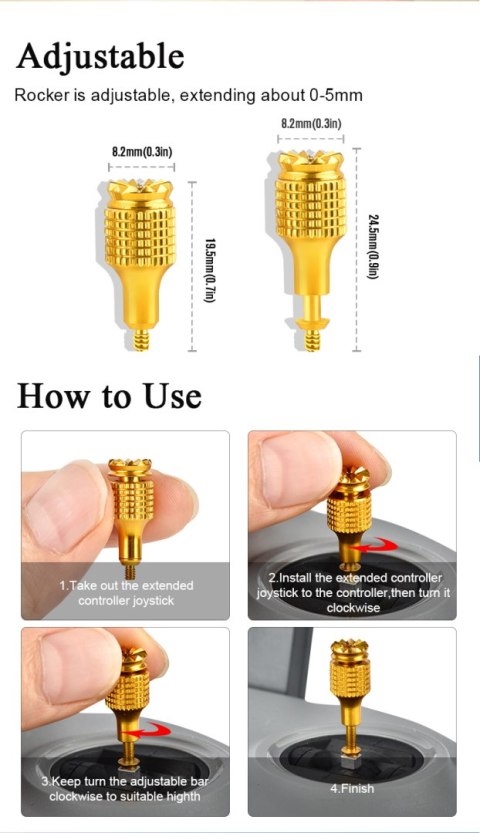 Adjustable

Rocker is adjustable, extending about 0-5mm

8.2mm(0.3in)

19.5mm(0.7in)

8.2mm(0.3in)

24.5mm(0.9in)

How to Use

1.Take out the extended controller joystick

2.Install the extended controller joystick to the controller,then turn it clockwise

3.Keep turn the adjustable bar clockwise to suitable highth

4.Finish