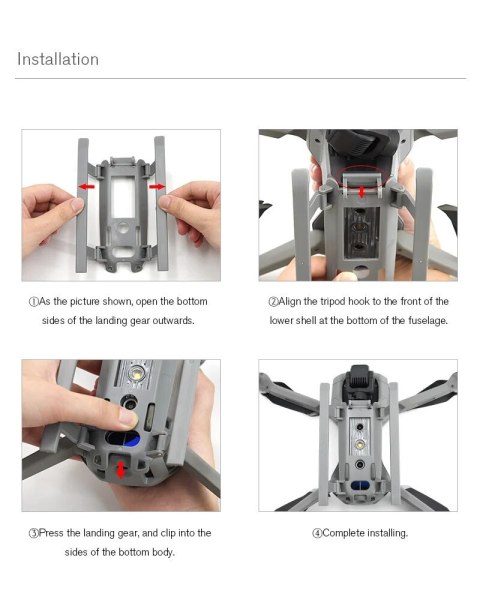 Installation

①As the picture shown, open the bottom sides of the landing gear outwards.

②Align the tripod hook to the front of the lower shell at the bottom of the fuselage.

③Press the landing gear, and clip into the sides of the bottom body.

④Complete installing.